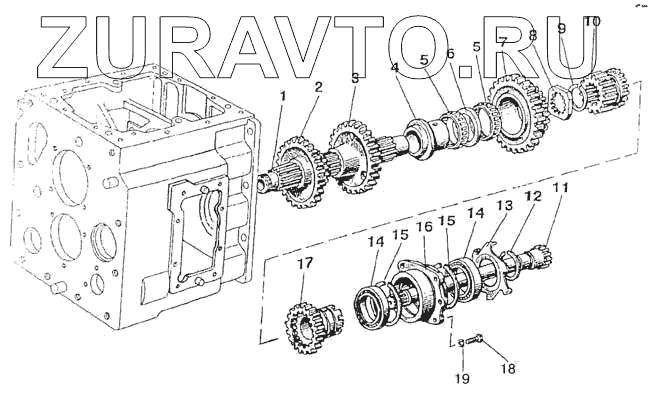 ZURAVTO.RU

1
2
3
4
5
6
5
7
8
9
10
11
12
13
14
15
16
15
14
17
18
19